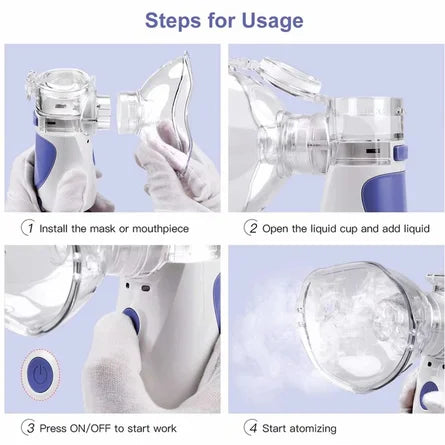 Steps for Usage

1 Install the mask or mouthpiece

2 Open the liquid cup and add liquid

3 Press ON/OFF to start work

4 Start atomizing