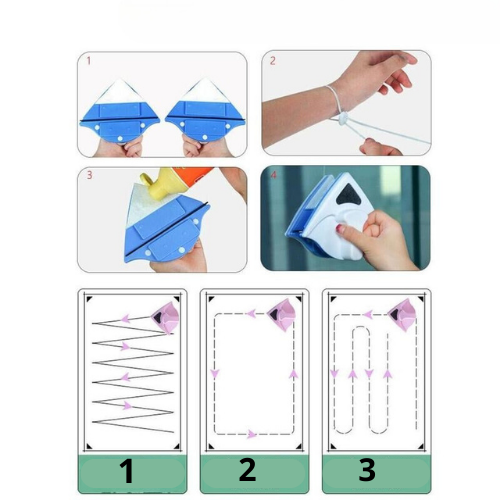 1

2

3

4

1

2

3